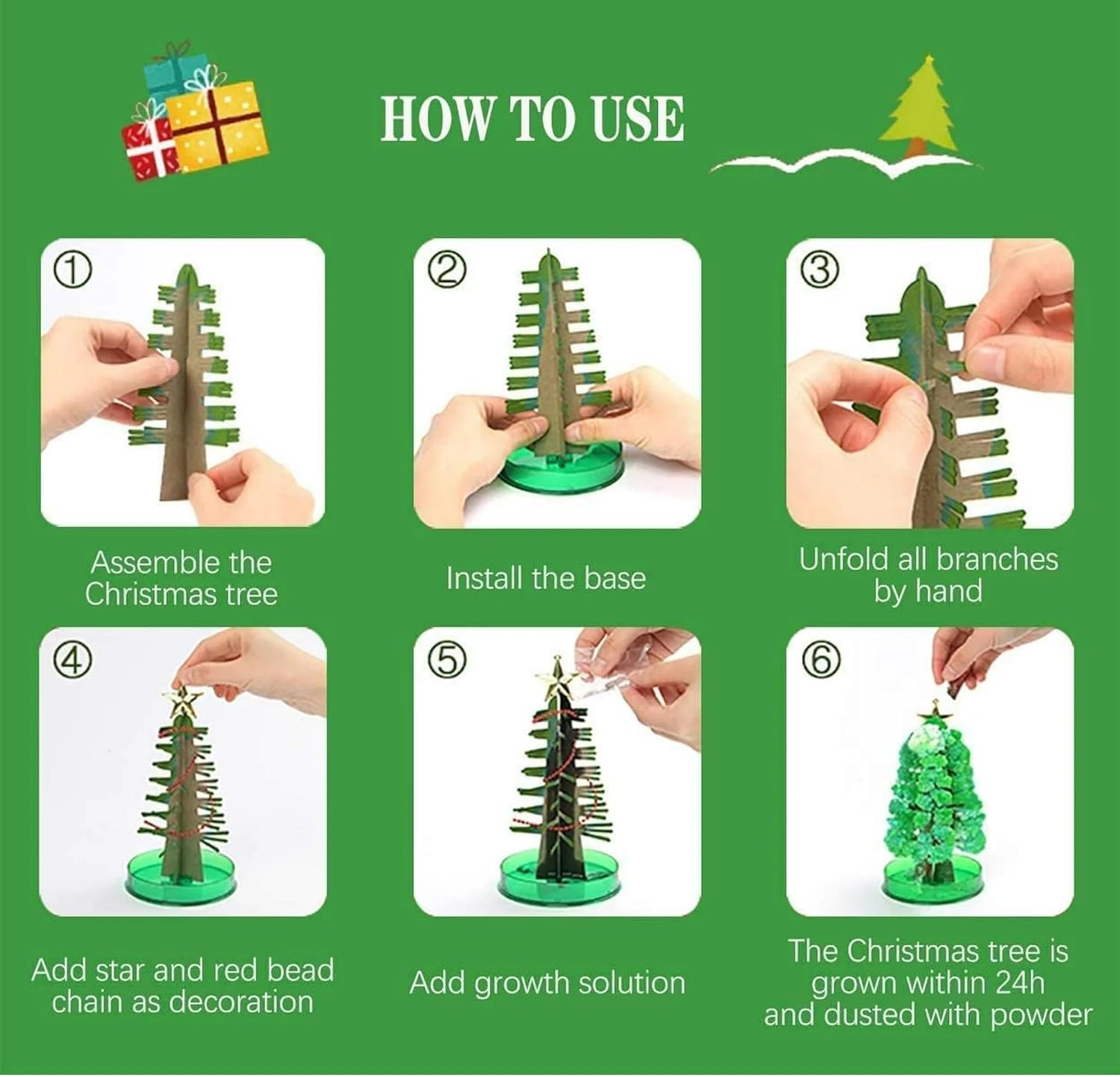 HOW TO USE

①

Assemble the Christmas tree

②

Install the base

③

Unfold all branches by hand

④

Add star and red bead chain as decoration

⑤

Add growth solution

⑥

The Christmas tree is grown within 24h and dusted with powder