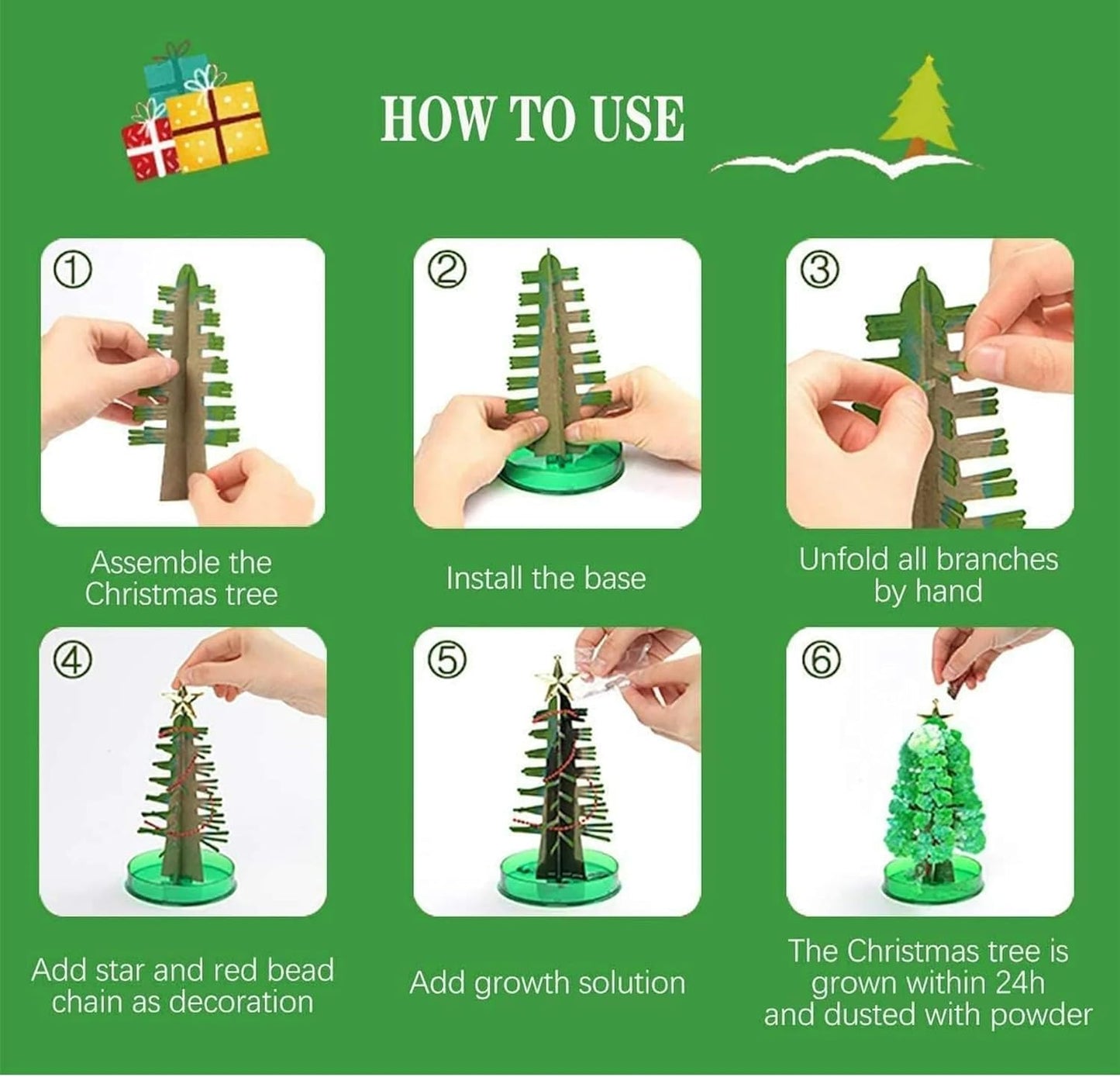 HOW TO USE

①

Assemble the Christmas tree

②

Install the base

③

Unfold all branches by hand

④

Add star and red bead chain as decoration

⑤

Add growth solution

⑥

The Christmas tree is grown within 24h and dusted with powder