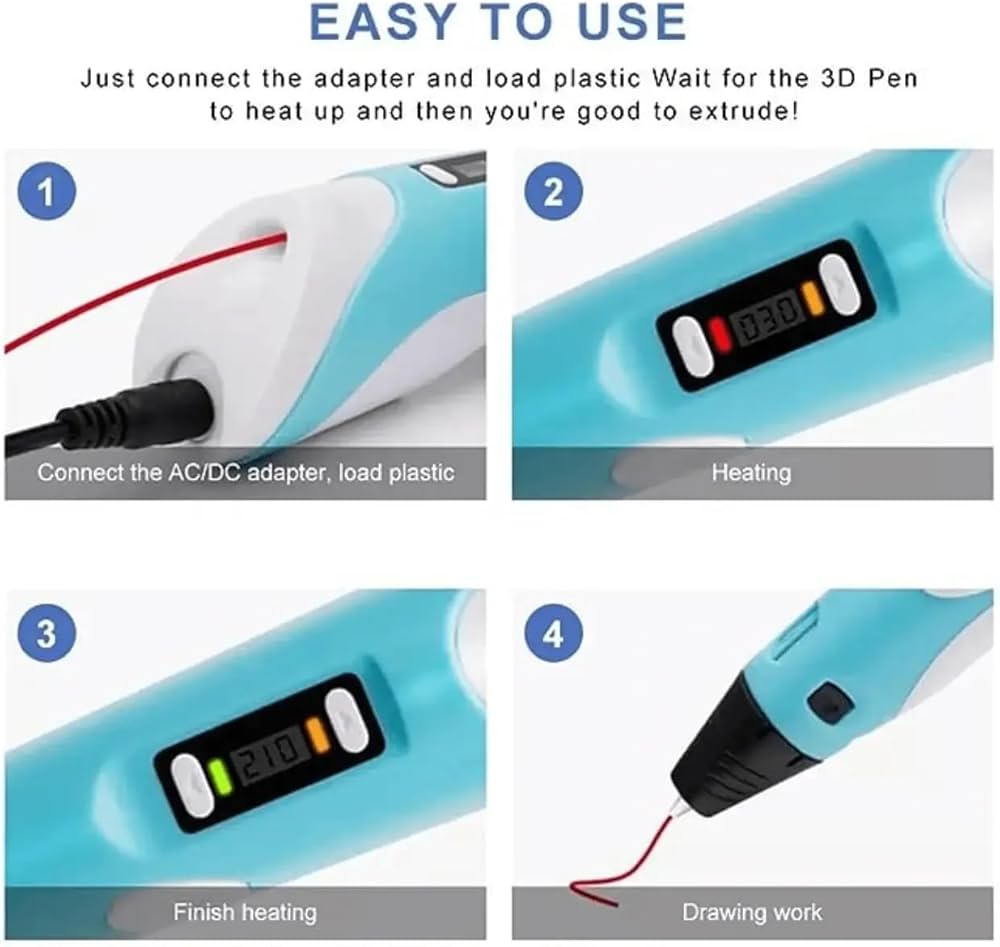 EASY TO USE

Just connect the adapter and load plastic Wait for the 3D Pen to heat up and then you're good to extrude!

1

Connect the AC/DC adapter, load plastic

2

030

Heating

3

210

Finish heating

4

Drawing work