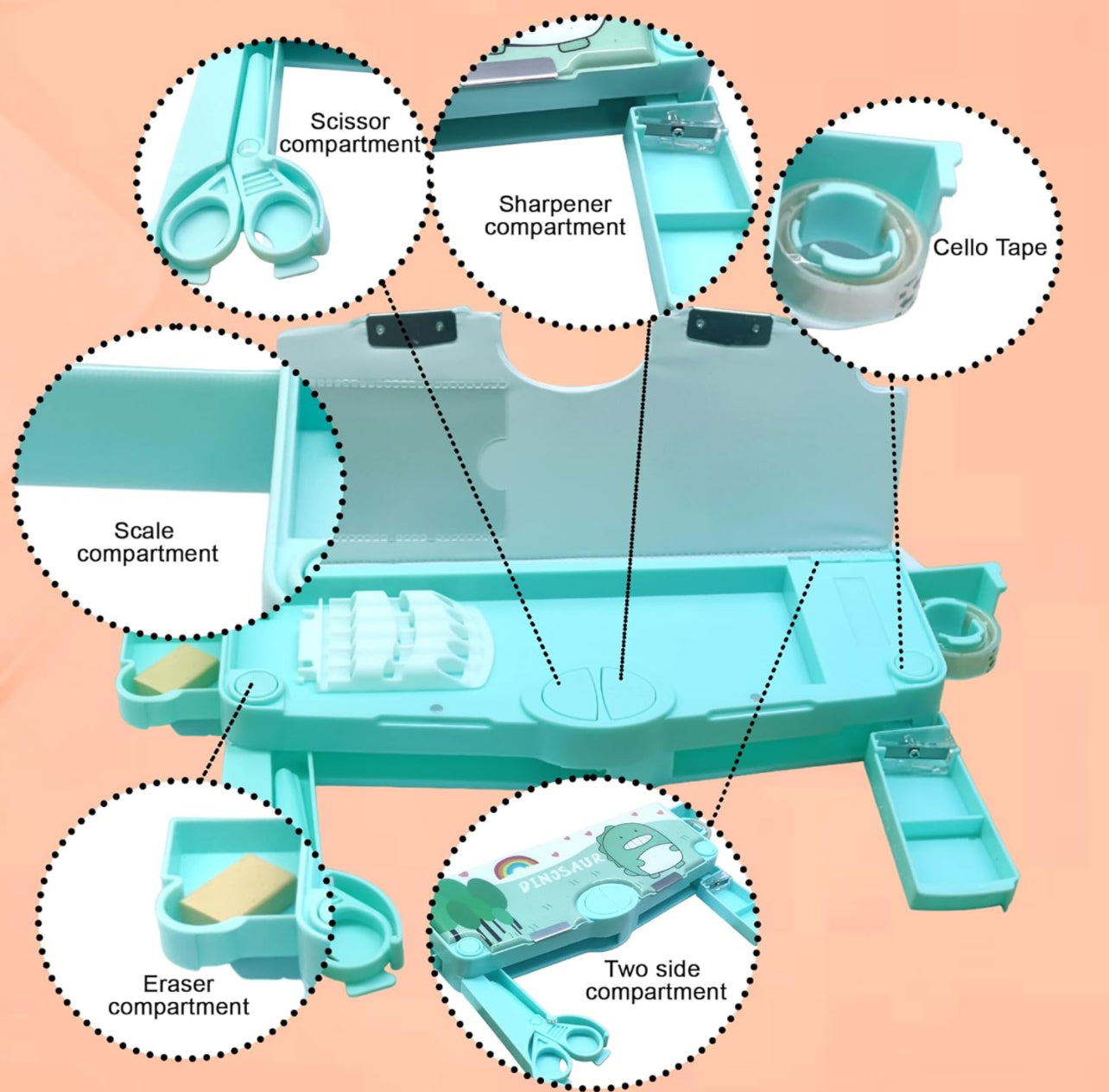 Scissor compartment

Sharpener compartment

Cello Tape

Scale compartment

Eraser compartment

DINOSAUR

Two side compartment