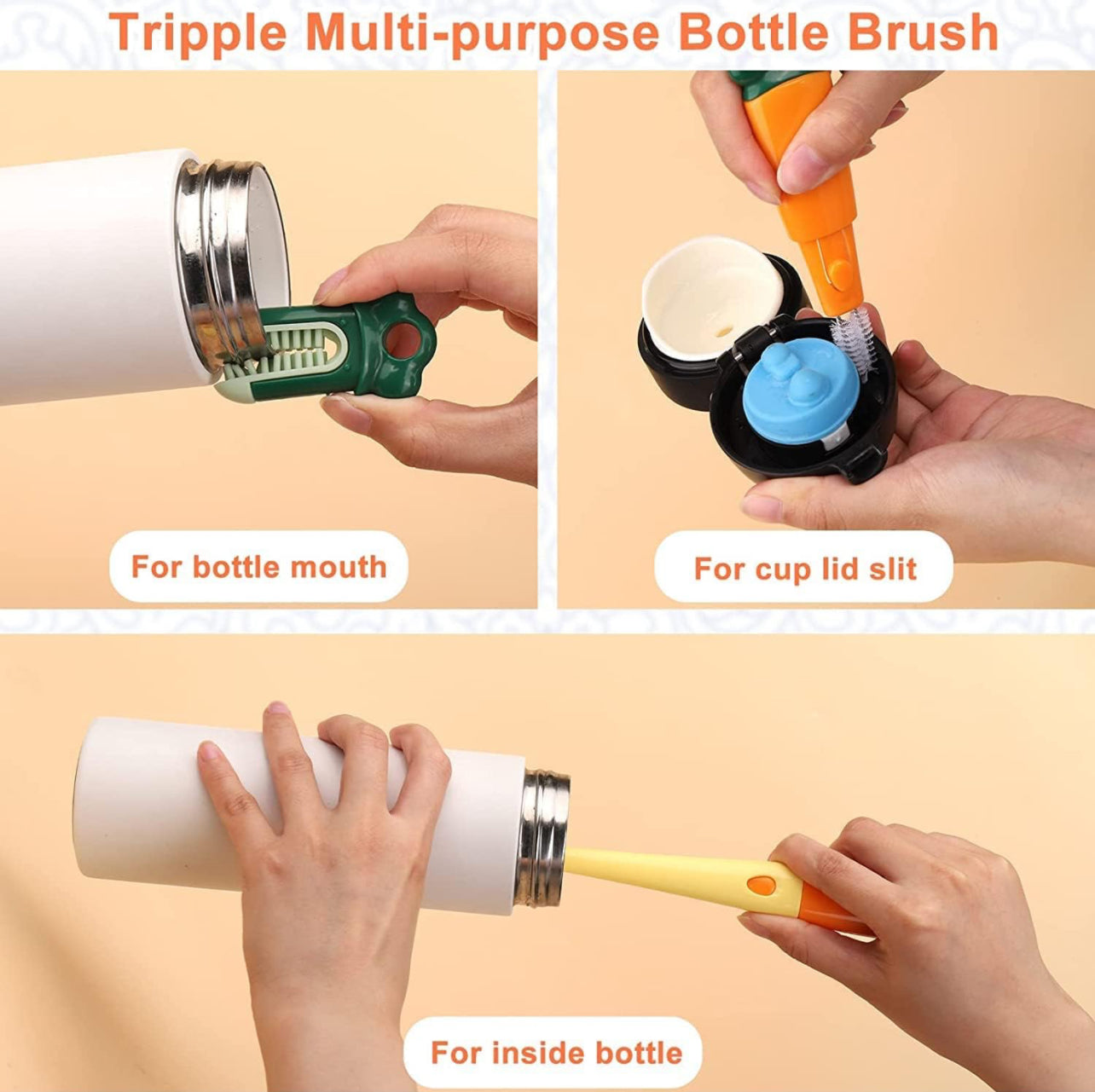 Tripple Multi-purpose Bottle Brush

For bottle mouth

For cup lid slit

For inside bottle