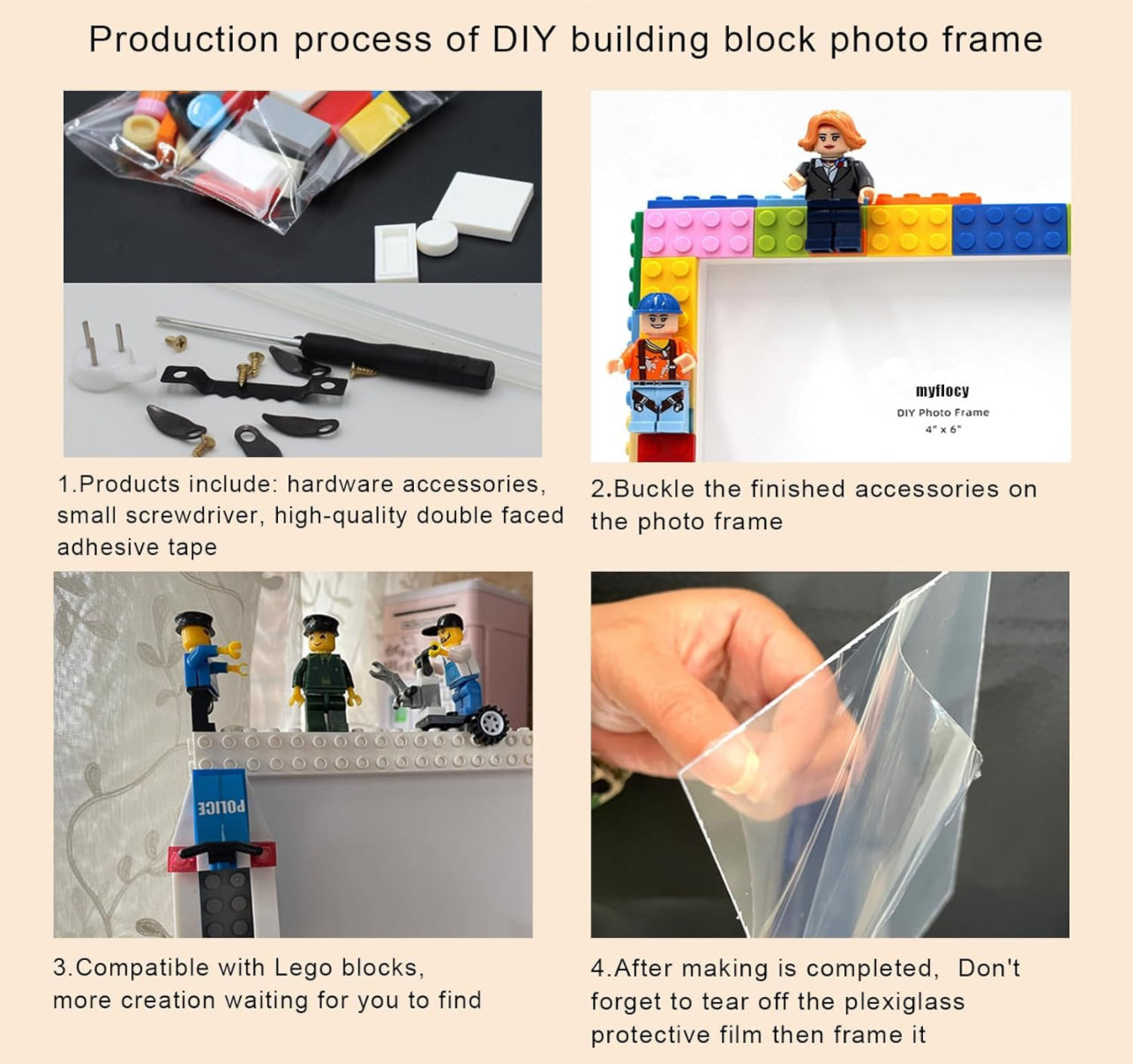 Production process of DIY building block photo frame

myflocy
DIY Photo Frame
4" x 6"

1.Products include: hardware accessories, small screwdriver, high-quality double faced adhesive tape

2.Buckle the finished accessories on the photo frame

POLICE

3.Compatible with Lego blocks, more creation waiting for you to find

4.After making is completed, Don't forget to tear off the plexiglass protective film then frame it